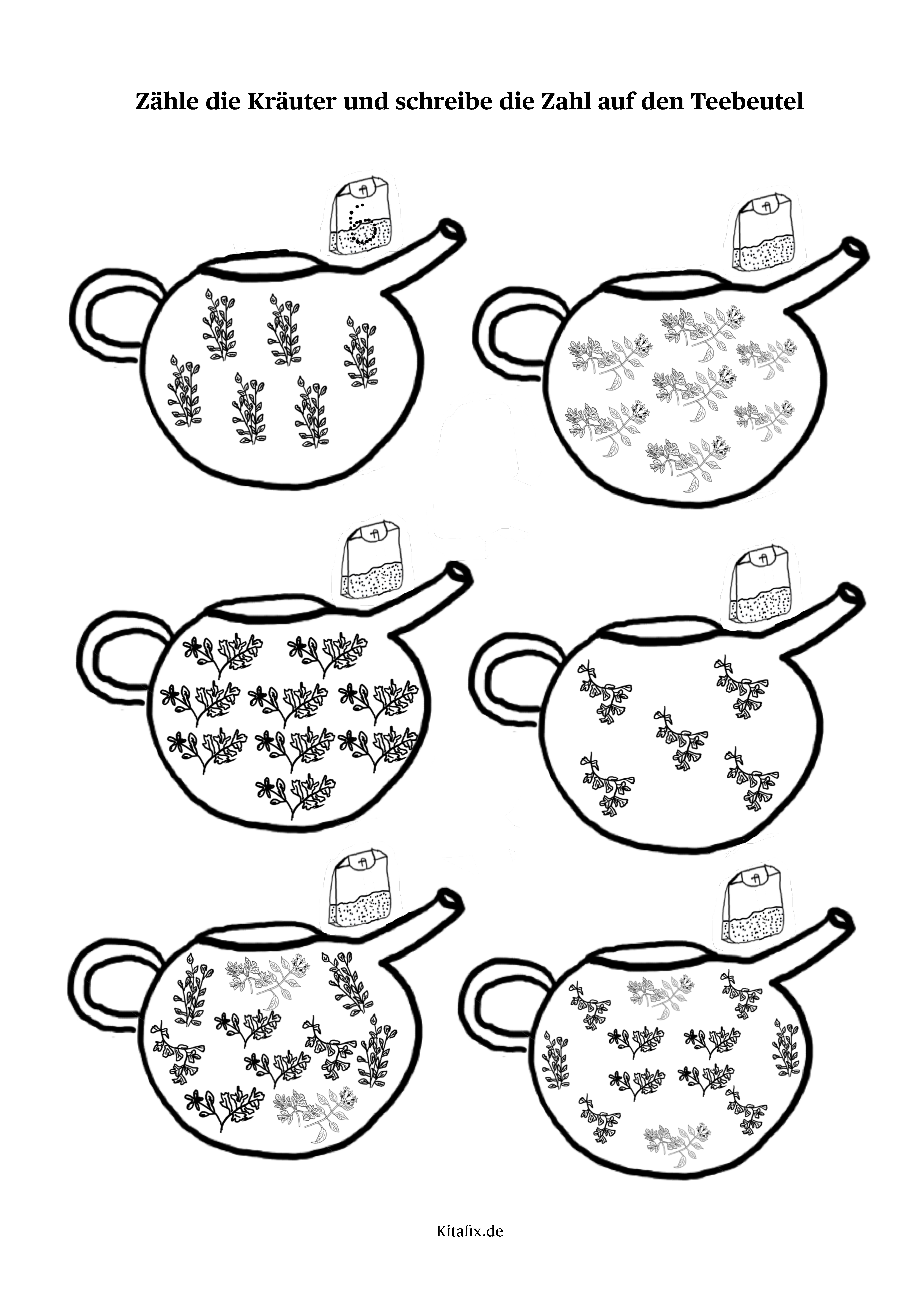 Zähle die Kräuter und schreibe die Zahl auf den Teebeutel

6

Kitafix.de