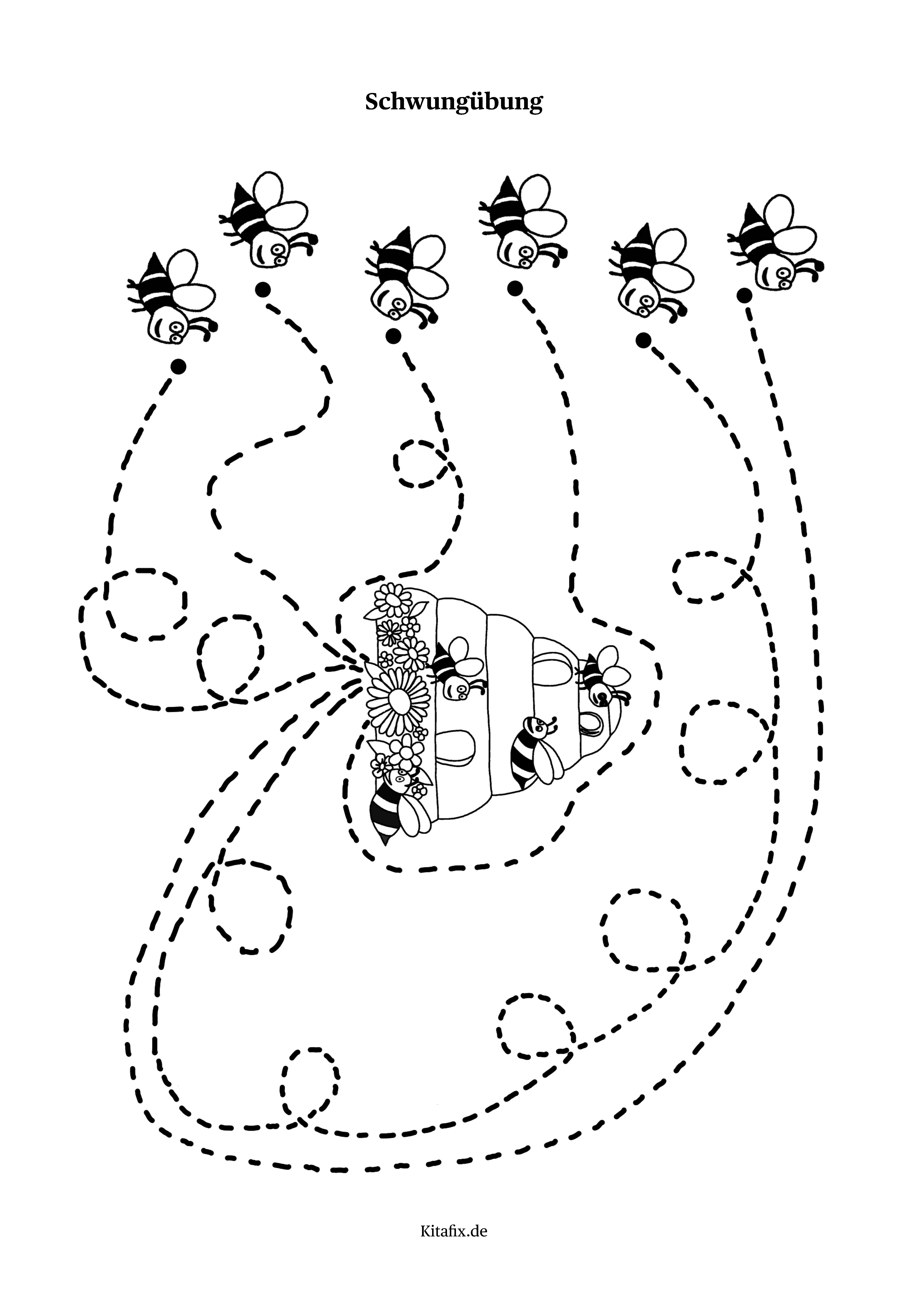 Schwungübung

Kitafix.de