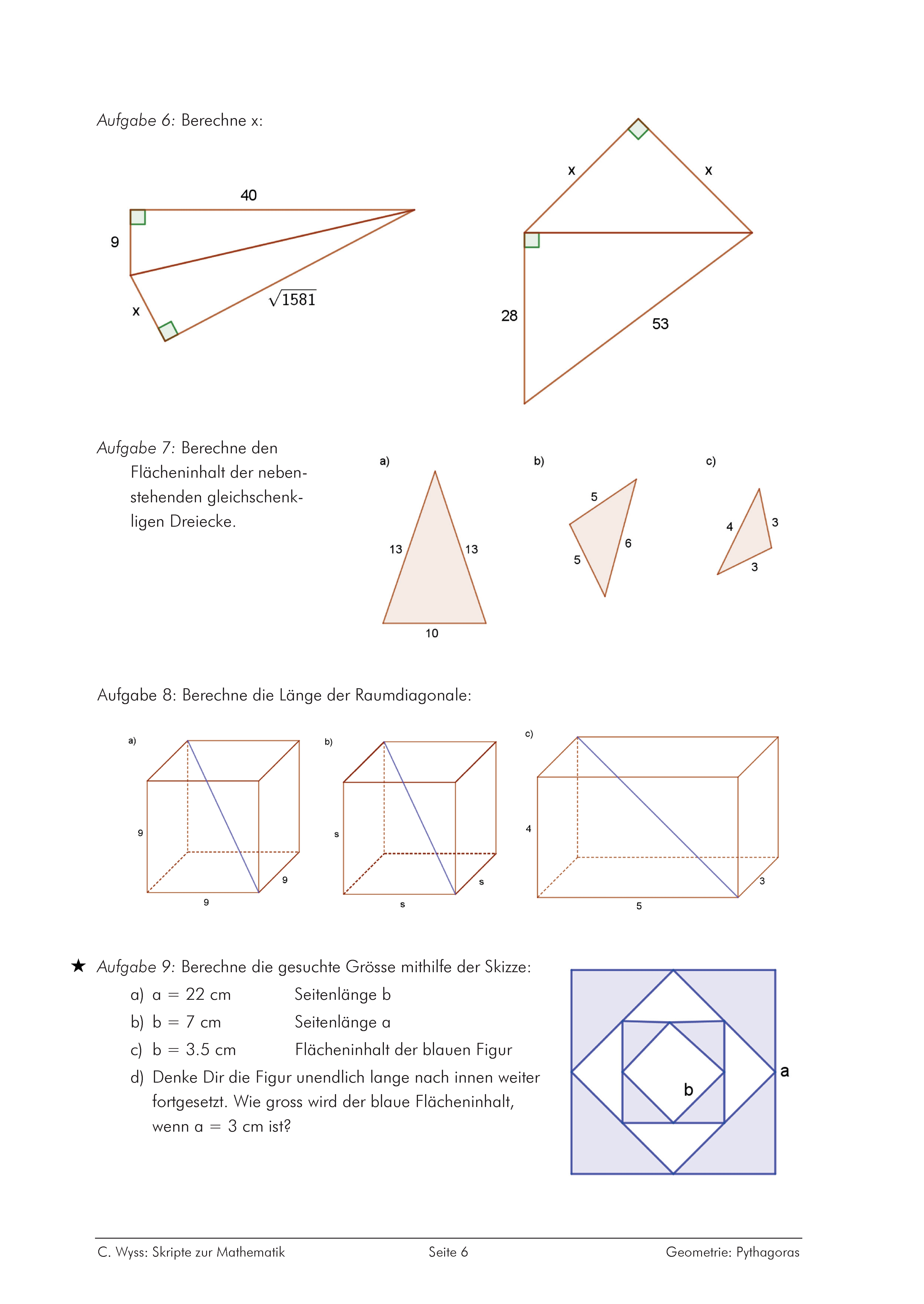 Aufgabe 6: Berechne x:

40

9

x

$\sqrt{1581}$

x

x

28

53

Aufgabe 7: Berechne den Flächeninhalt der nebenstehenden gleichschenkligen Dreiecke.

a)

13

13

10

b)

5

5

6

c)

4

3

3

Aufgabe 8: Berechne die Länge der Raumdiagonale:

a)

9

9

9

b)

s

s

s

c)

4

5

3

★ Aufgabe 9: Berechne die gesuchte Grösse mithilfe der Skizze:

a) a = 22 cm Seitenlänge b

b) b = 7 cm Seitenlänge a

c) b = 3.5 cm Flächeninhalt der blauen Figur

d) Denke Dir die Figur unendlich lange nach innen weiter fortgesetzt. Wie gross wird der blaue Flächeninhalt, wenn a = 3 cm ist?

a

b

C. Wyss: Skripte zur Mathematik Seite 6 Geometrie: Pythagoras