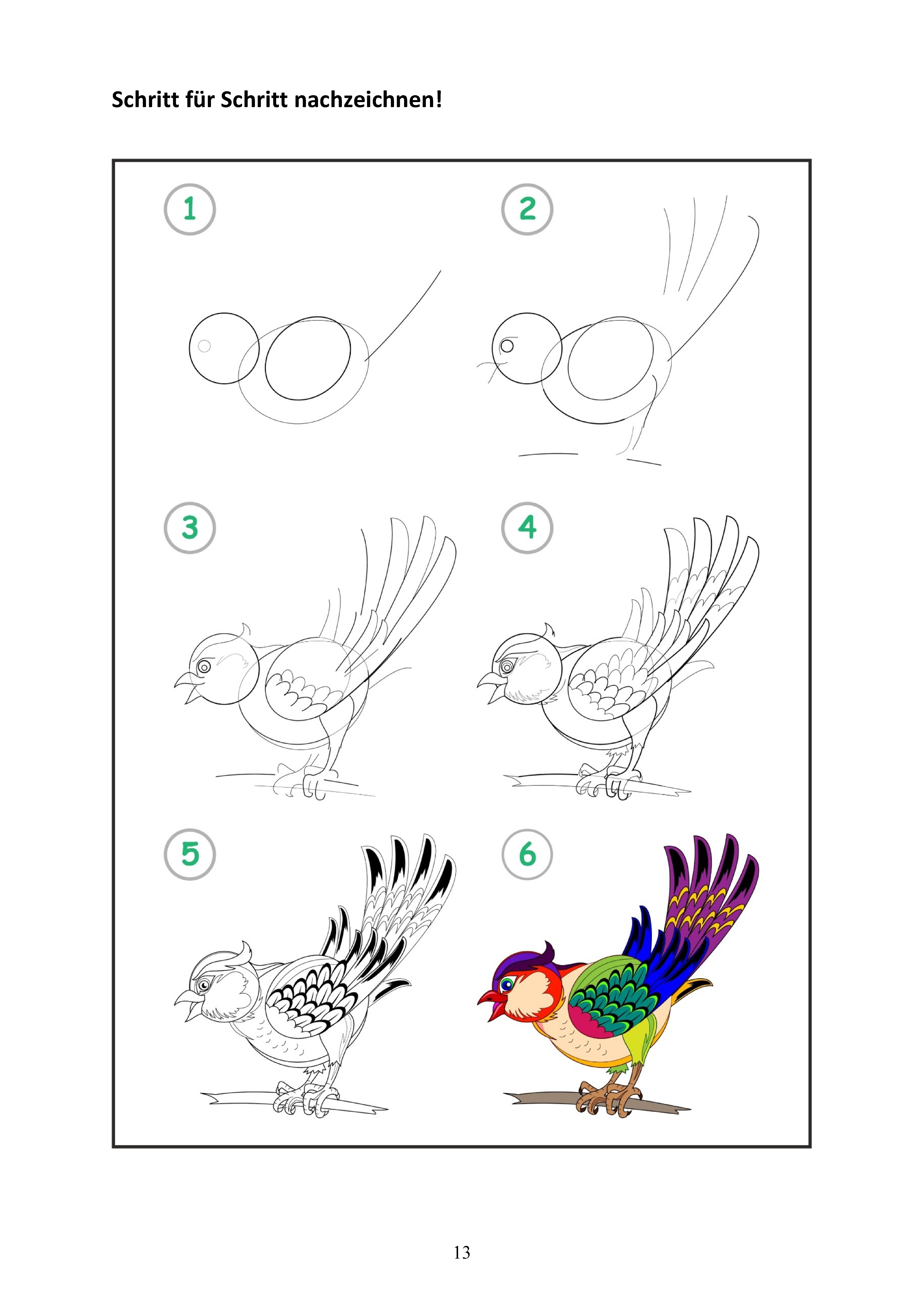 Schritt für Schritt nachzeichnen!

1

2

3

4

5

6

13