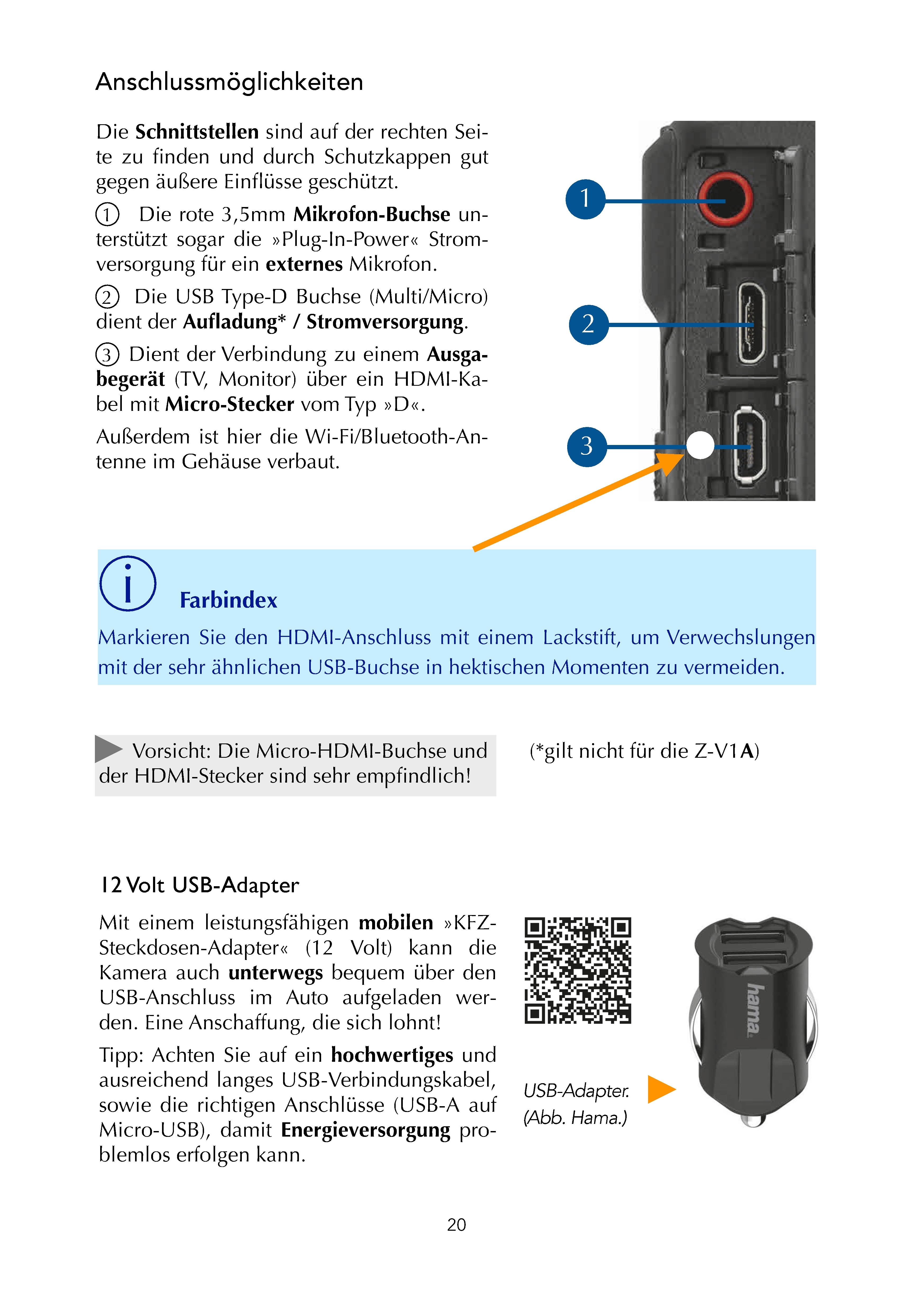 Anschlussmöglichkeiten

Die Schnittstellen sind auf der rechten Seite zu finden und durch Schutzkappen gut gegen äußere Einflüsse geschützt.

① Die rote 3,5mm Mikrofon-Buchse unterstützt sogar die »Plug-In-Power« Stromversorgung für ein externes Mikrofon.

② Die USB Type-D Buchse (Multi/Micro) dient der Aufladung* / Stromversorgung.

③ Dient der Verbindung zu einem Ausgabegerät (TV, Monitor) über ein HDMI-Kabel mit Micro-Stecker vom Typ »D«.

Außerdem ist hier die Wi-Fi/Bluetooth-Antenne im Gehäuse verbaut.

1

2

3

i Farbindex

Markieren Sie den HDMI-Anschluss mit einem Lackstift, um Verwechslungen mit der sehr ähnlichen USB-Buchse in hektischen Momenten zu vermeiden.

Vorsicht: Die Micro-HDMI-Buchse und der HDMI-Stecker sind sehr empfindlich!

(*gilt nicht für die Z-V1A)

12 Volt USB-Adapter

Mit einem leistungsfähigen mobilen »KFZ-Steckdosen-Adapter« (12 Volt) kann die Kamera auch unterwegs bequem über den USB-Anschluss im Auto aufgeladen werden. Eine Anschaffung, die sich lohnt!

Tipp: Achten Sie auf ein hochwertiges und ausreichend langes USB-Verbindungskabel, sowie die richtigen Anschlüsse (USB-A auf Micro-USB), damit Energieversorgung problemlos erfolgen kann.

USB-Adapter. (Abb. Hama.)

hama

20