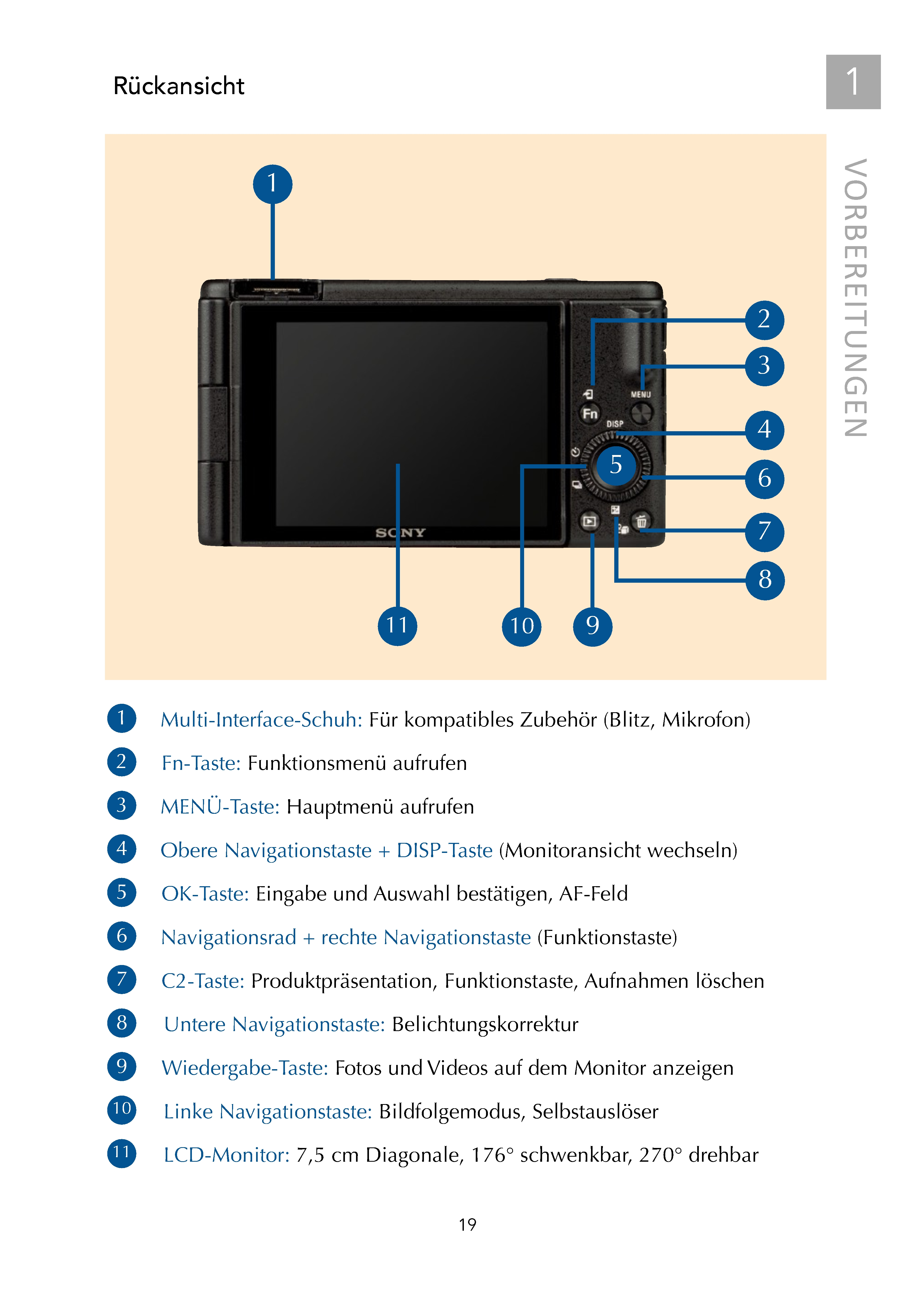 Rückansicht

1

VORBEREITUNGEN

1
2
3
4
5
6
7
8
9
10
11

Fn
MENU
DISP
SONY

1 Multi-Interface-Schuh: Für kompatibles Zubehör (Blitz, Mikrofon)

2 Fn-Taste: Funktionsmenü aufrufen

3 MENÜ-Taste: Hauptmenü aufrufen

4 Obere Navigationstaste + DISP-Taste (Monitoransicht wechseln)

5 OK-Taste: Eingabe und Auswahl bestätigen, AF-Feld

6 Navigationsrad + rechte Navigationstaste (Funktionstaste)

7 C2-Taste: Produktpräsentation, Funktionstaste, Aufnahmen löschen

8 Untere Navigationstaste: Belichtungskorrektur

9 Wiedergabe-Taste: Fotos und Videos auf dem Monitor anzeigen

10 Linke Navigationstaste: Bildfolgemodus, Selbstauslöser

11 LCD-Monitor: 7,5 cm Diagonale, 176° schwenkbar, 270° drehbar

19