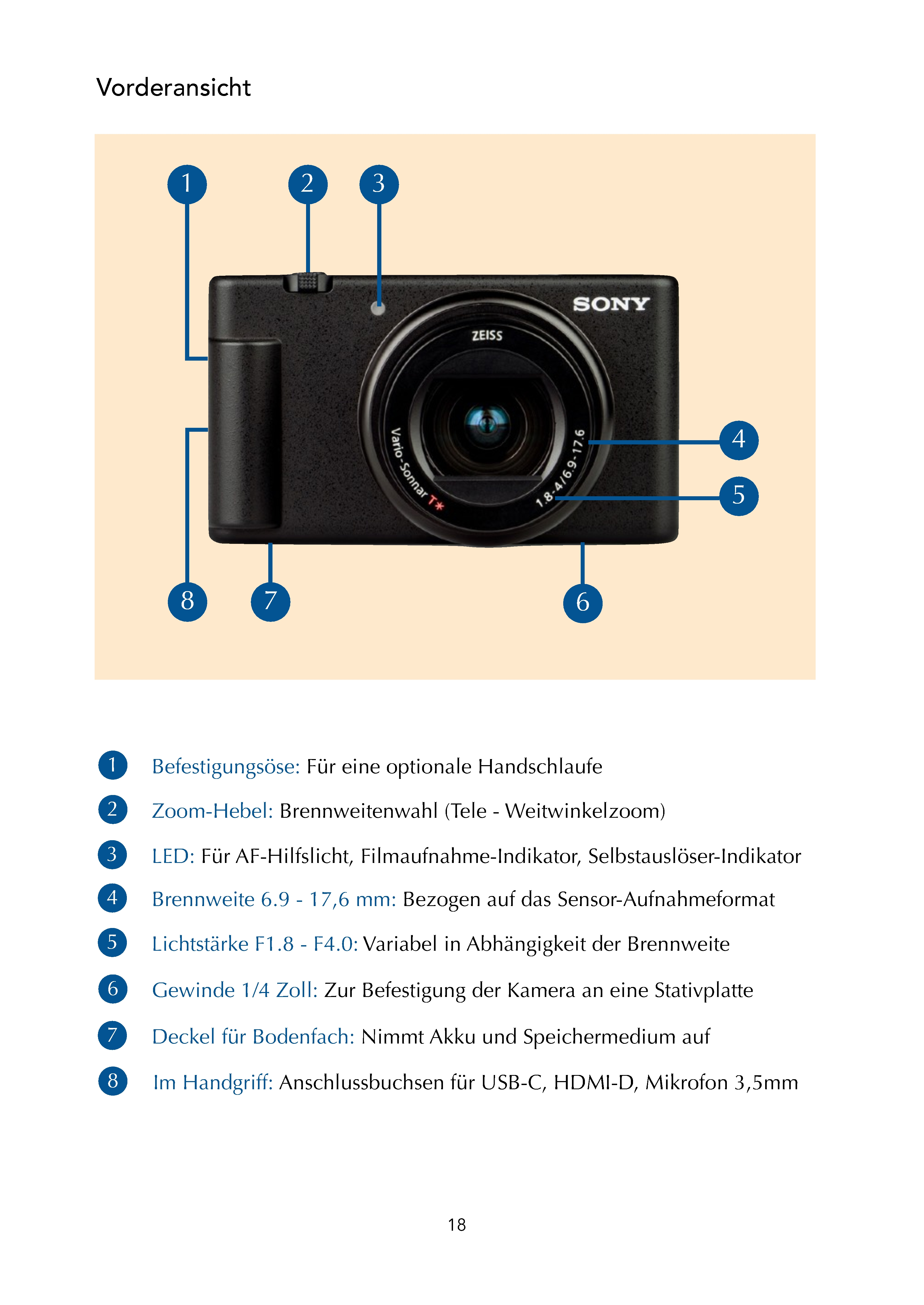 Vorderansicht

1 2 3

SONY

ZEISS

Vario-Sonnar T*

1.8-4/6.9-17.6

4

5

8 7 6

1 Befestigungsöse: Für eine optionale Handschlaufe

2 Zoom-Hebel: Brennweitenwahl (Tele - Weitwinkelzoom)

3 LED: Für AF-Hilfslicht, Filmaufnahme-Indikator, Selbstauslöser-Indikator

4 Brennweite 6.9 - 17,6 mm: Bezogen auf das Sensor-Aufnahmeformat

5 Lichtstärke F1.8 - F4.0: Variabel in Abhängigkeit der Brennweite

6 Gewinde 1/4 Zoll: Zur Befestigung der Kamera an eine Stativplatte

7 Deckel für Bodenfach: Nimmt Akku und Speichermedium auf

8 Im Handgriff: Anschlussbuchsen für USB-C, HDMI-D, Mikrofon 3,5mm

18