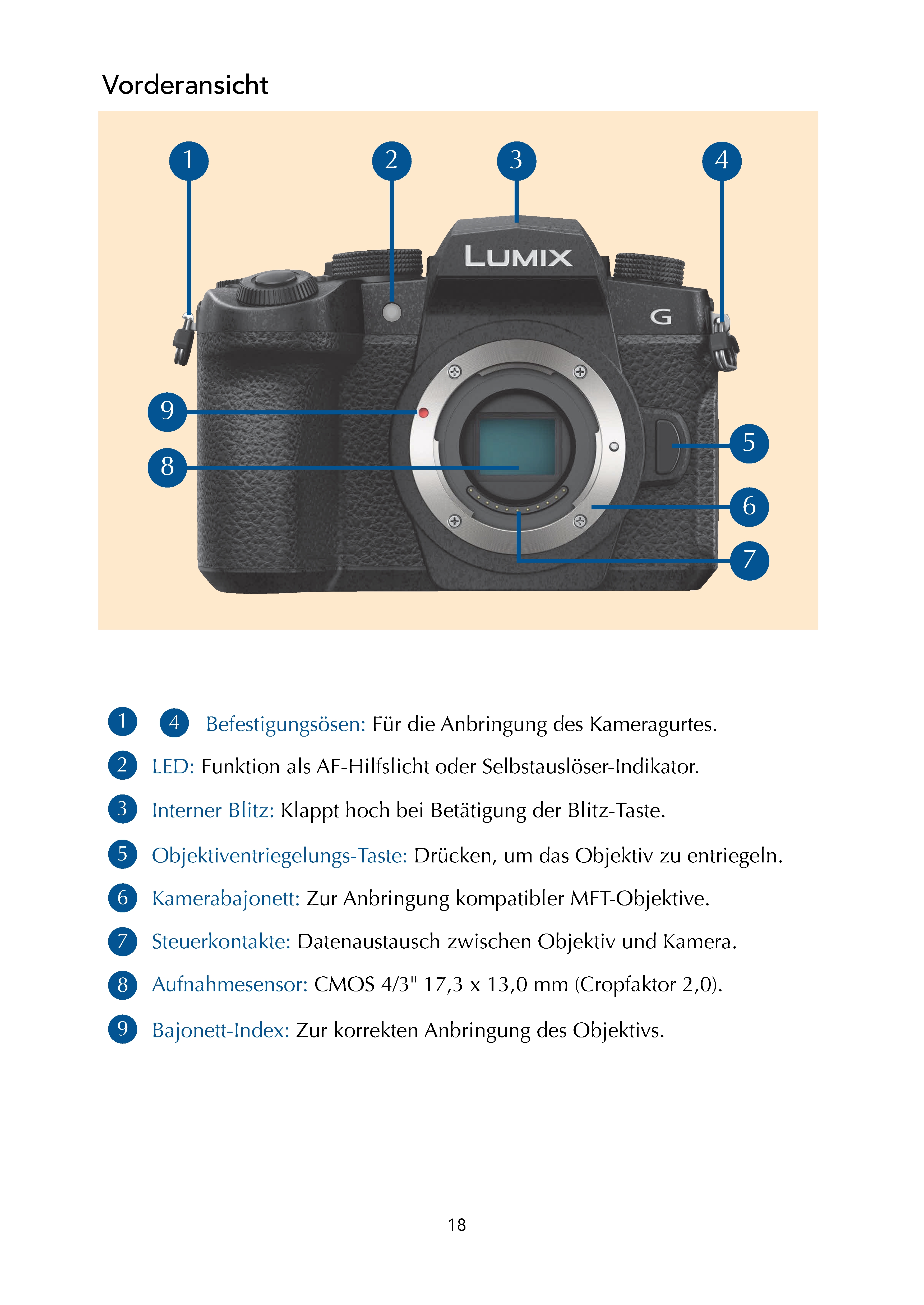 Vorderansicht

1
2
3
4
LUMIX
G
9
8
5
6
7

1 4 Befestigungsösen: Für die Anbringung des Kameragurtes.

2 LED: Funktion als AF-Hilfslicht oder Selbstauslöser-Indikator.

3 Interner Blitz: Klappt hoch bei Betätigung der Blitz-Taste.

5 Objektiventriegelungs-Taste: Drücken, um das Objektiv zu entriegeln.

6 Kamerabajonett: Zur Anbringung kompatibler MFT-Objektive.

7 Steuerkontakte: Datenaustausch zwischen Objektiv und Kamera.

8 Aufnahmesensor: CMOS 4/3" 17,3 x 13,0 mm (Cropfaktor 2,0).

9 Bajonett-Index: Zur korrekten Anbringung des Objektivs.

18