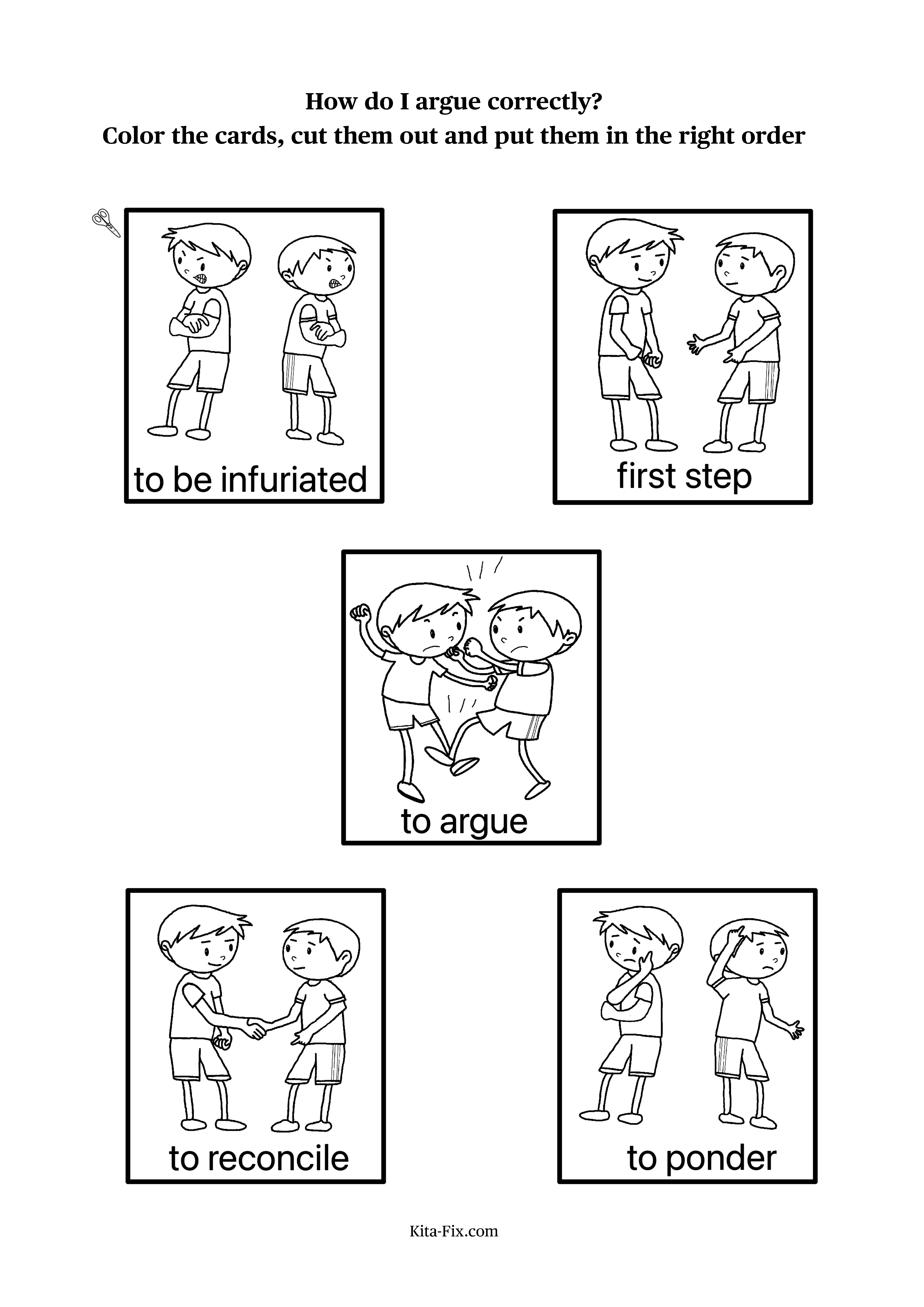 How do I argue correctly?
Color the cards, cut them out and put them in the right order

to be infuriated

first step

to argue

to reconcile

to ponder

Kita-Fix.com